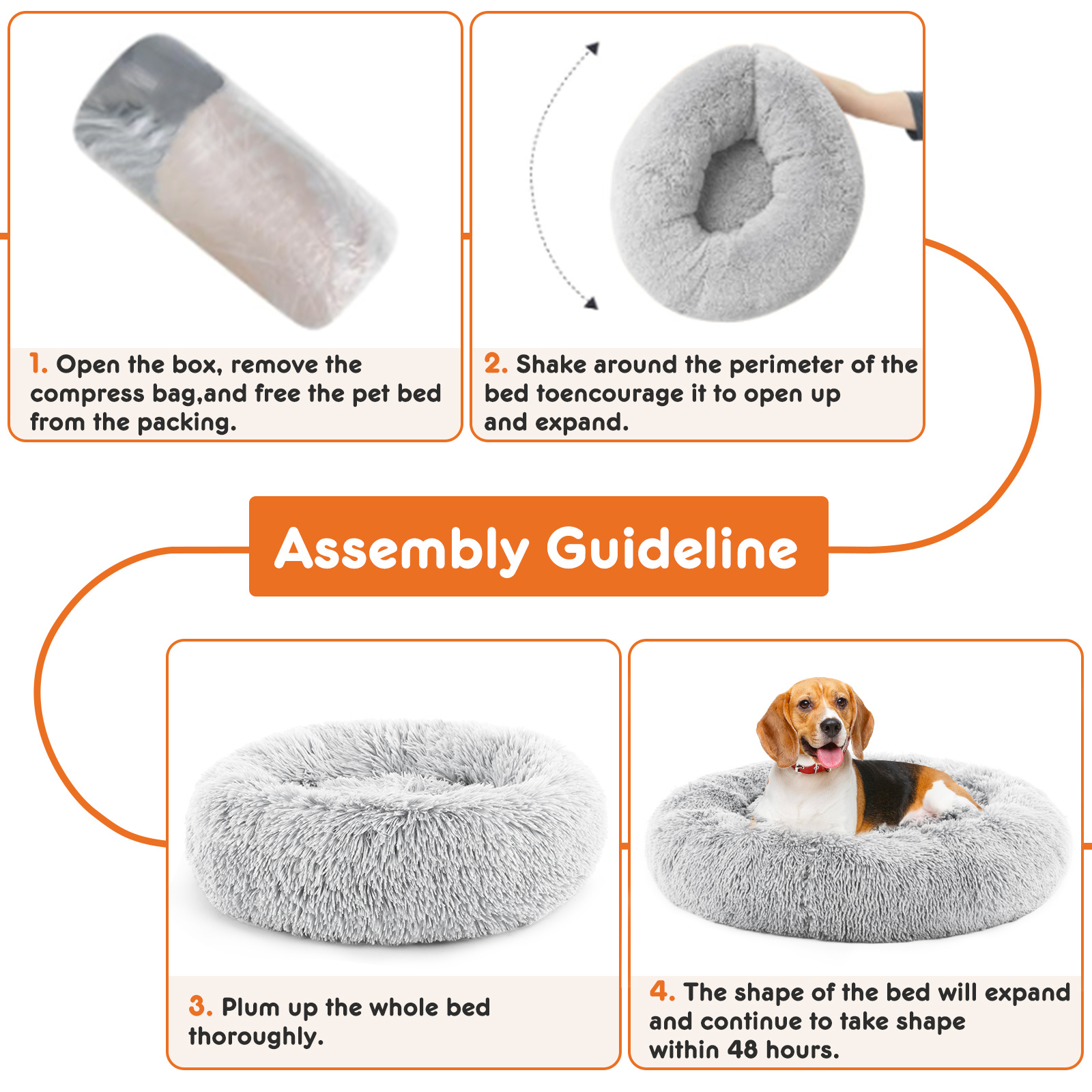 1. Open the box, remove the compress bag,and free the pet bed from the packing.

2. Shake around the perimeter of the bed toencourage it to open up and expand.

Assembly Guideline

3. Plum up the whole bed thoroughly.

4. The shape of the bed will expand and continue to take shape within 48 hours.